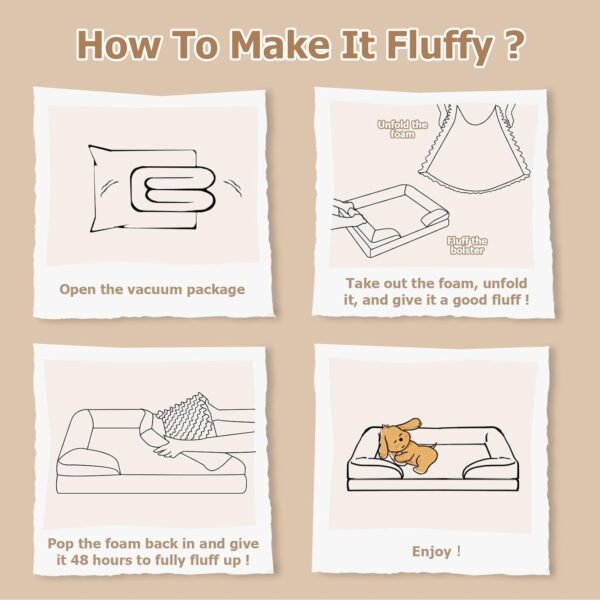 How To Make It Fluffy ?

Open the vacuum package

Unfold the foam

Fluff the bolster

Take out the foam, unfold it, and give it a good fluff !

Pop the foam back in and give it 48 hours to fully fluff up !

Enjoy !