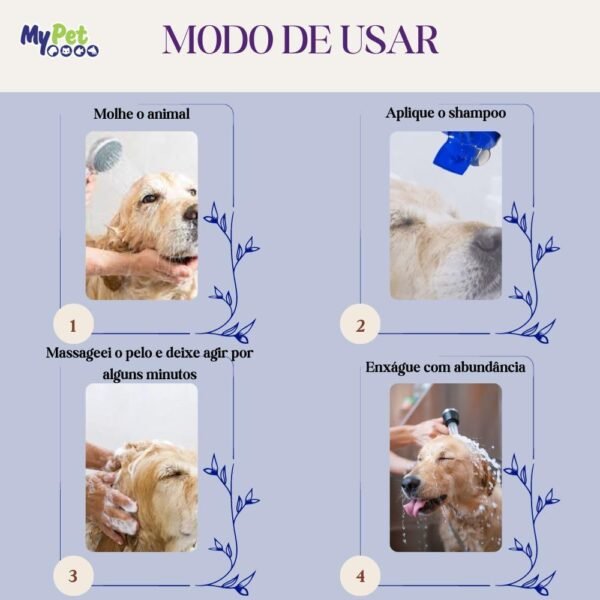 MyPet

MODO DE USAR

Molhe o animal

1

Aplique o shampoo

2

Massageei o pelo e deixe agir por alguns minutos

3

Enxágue com abundância

4